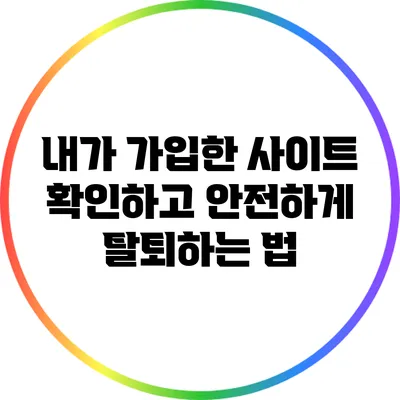 내가 가입한 사이트 확인하고 안전하게 탈퇴하는 법