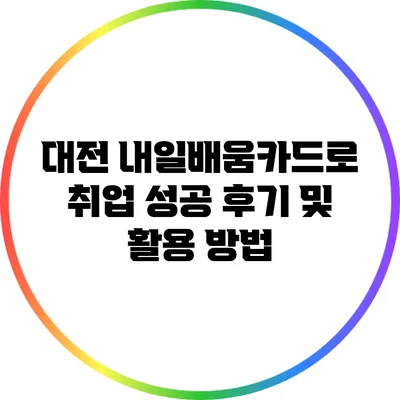 대전 내일배움카드로 취업 성공 후기 및 활용 방법