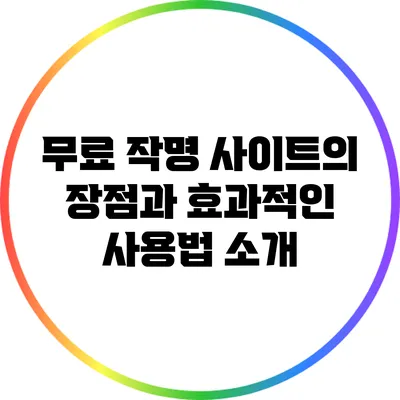 무료 작명 사이트의 장점과 효과적인 사용법 소개