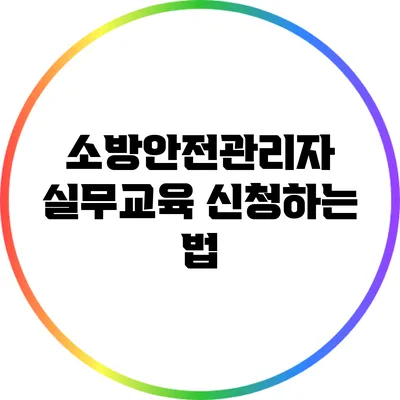 소방안전관리자 실무교육 신청하는 법