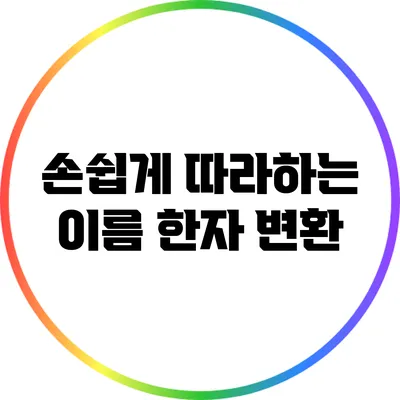 손쉽게 따라하는
이름 한자 변환