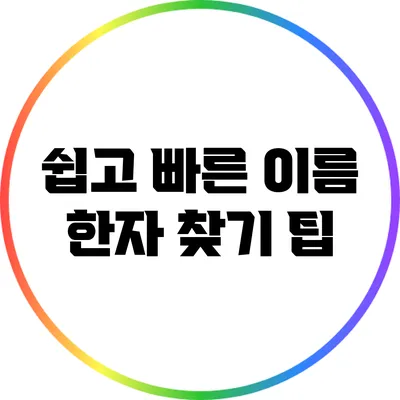 쉽고 빠른 이름
한자 찾기 팁