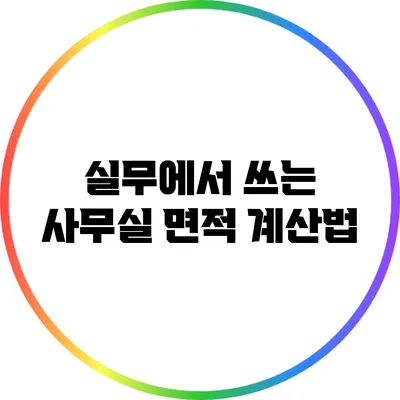 실무에서 쓰는
사무실 면적 계산법