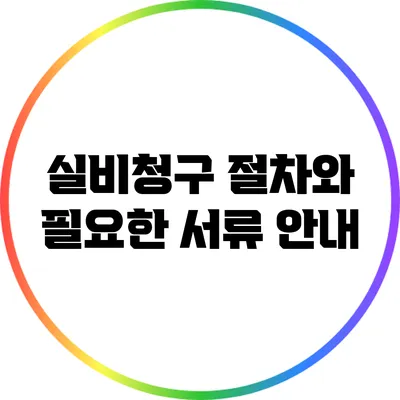 실비청구 절차와 필요한 서류 안내