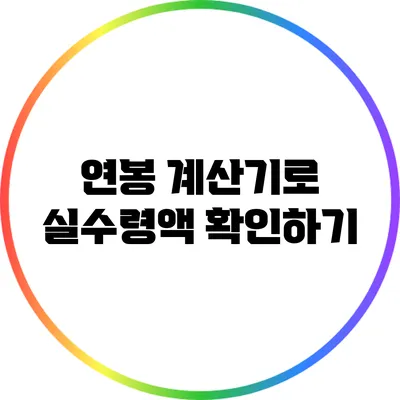 연봉 계산기로
실수령액 확인하기