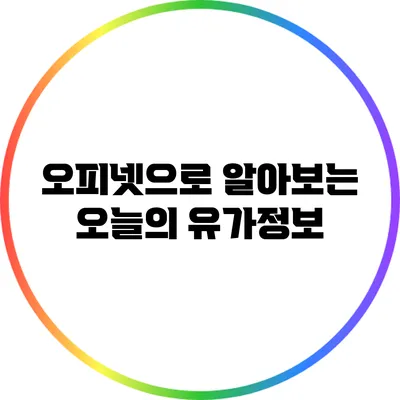 오피넷으로 알아보는 오늘의 유가정보