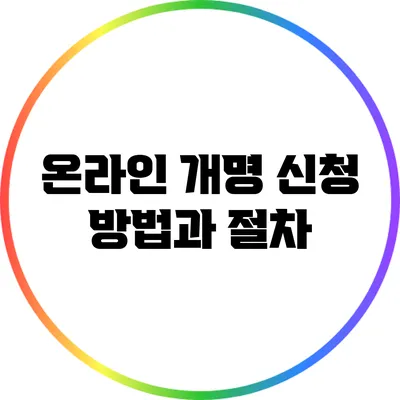 온라인 개명 신청 방법과 절차