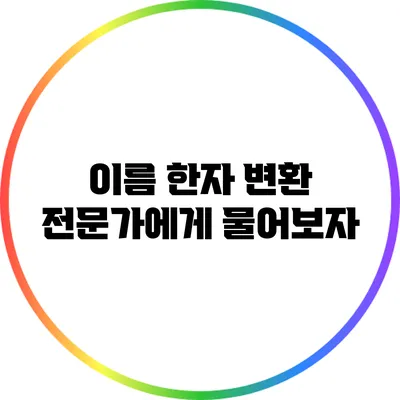 이름 한자 변환
전문가에게 물어보자