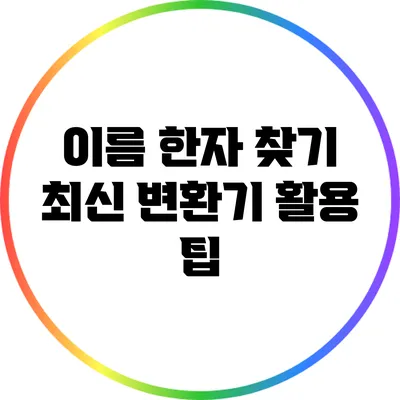 이름 한자 찾기 최신 변환기 활용 팁