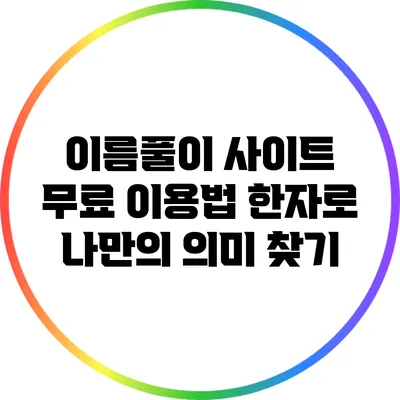 이름풀이 사이트 무료 이용법 한자로 나만의 의미 찾기