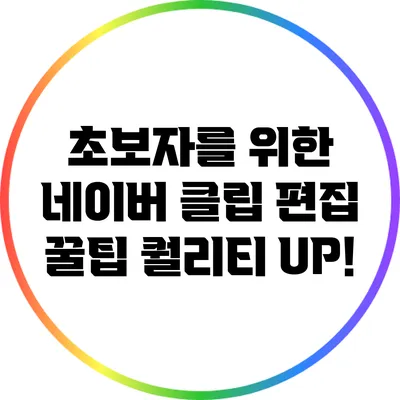 초보자를 위한
네이버 클립 편집
꿀팁 퀄리티 UP!