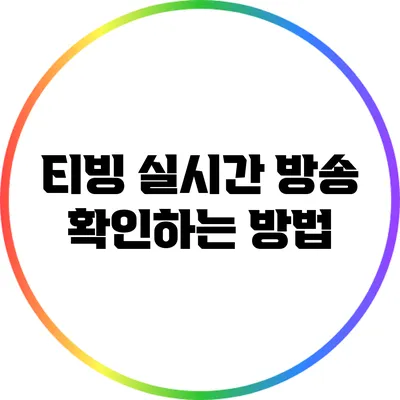 티빙 실시간 방송
확인하는 방법