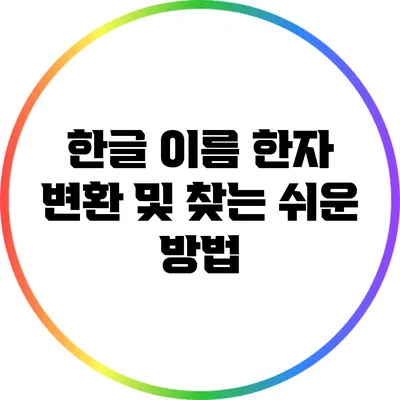 한글 이름 한자 변환 및 찾는 쉬운 방법