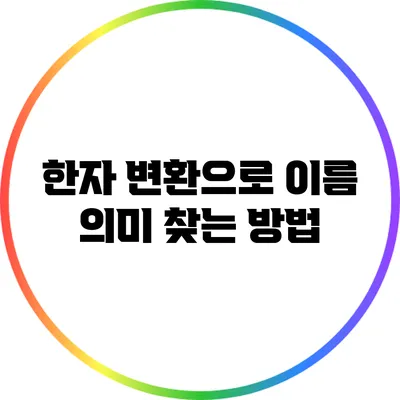 한자 변환으로 이름 의미 찾는 방법