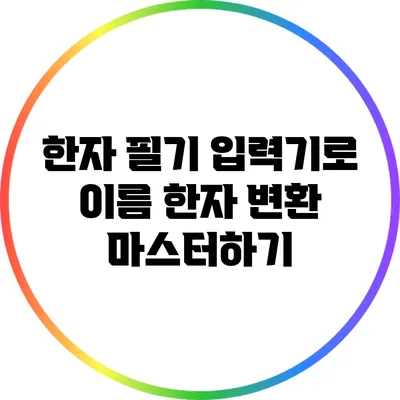 한자 필기 입력기로
이름 한자 변환
마스터하기