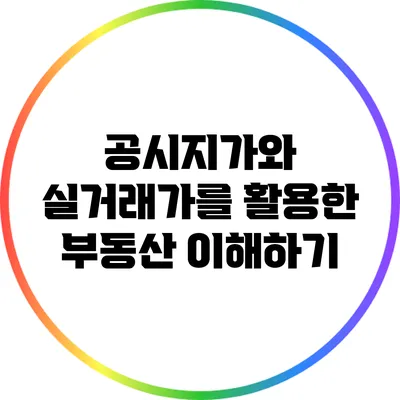 공시지가와 실거래가를 활용한 부동산 이해하기