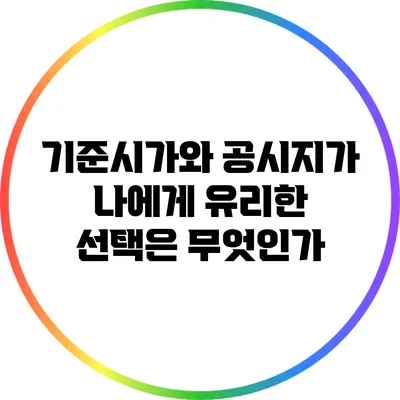 기준시가와 공시지가
나에게 유리한
선택은 무엇인가