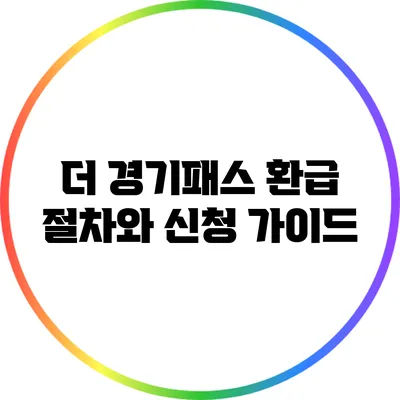 더 경기패스 환급
절차와 신청 가이드