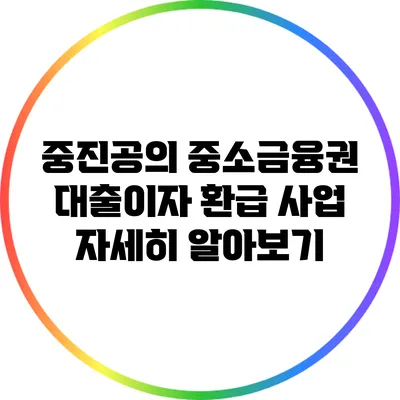 중진공의 중소금융권 대출이자 환급 사업 자세히 알아보기