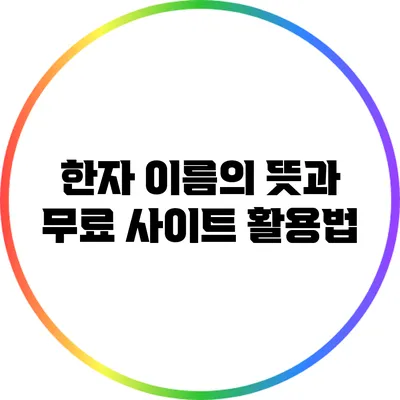 한자 이름의 뜻과
무료 사이트 활용법