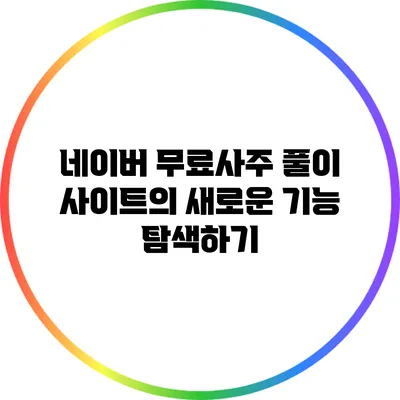 네이버 무료사주 풀이 사이트의 새로운 기능 탐색하기